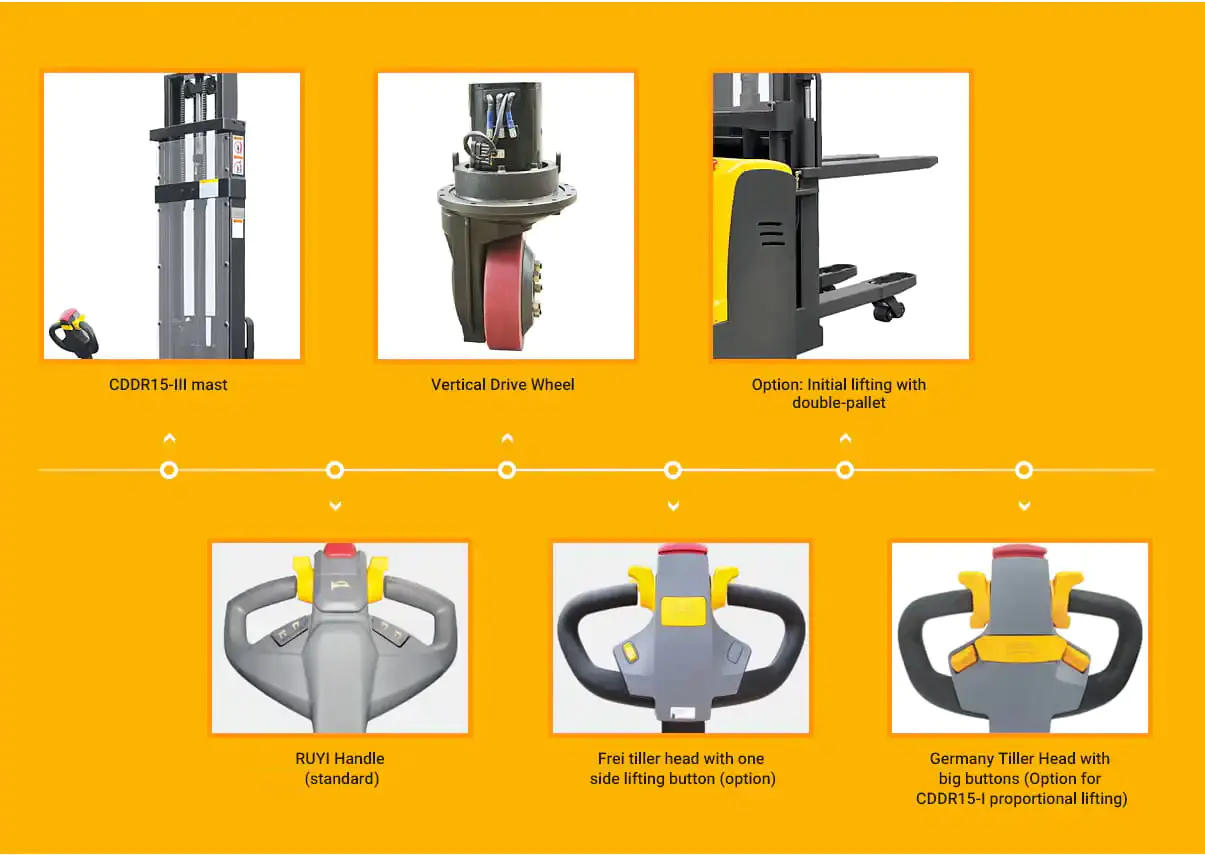 CDDR15-III mast

Vertical Drive Wheel

Option: Initial lifting with double-pallet

RUYI Handle (standard)

Frei tiller head with one side lifting button (option)

Germany Tiller Head with big buttons (Option for CDDR15-I proportional lifting)