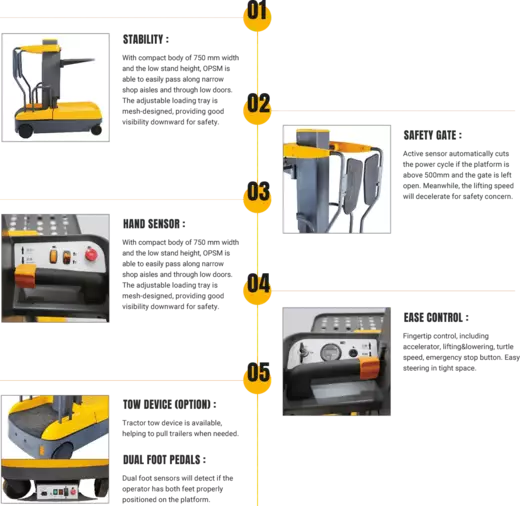 01

STABILITY :

With compact body of 750 mm width and the low stand height, OPSM is able to easily pass along narrow shop aisles and through low doors. The adjustable loading tray is mesh-designed, providing good visibility downward for safety.

02

SAFETY GATE :

Active sensor automatically cuts the power cycle if the platform is above 500mm and the gate is left open. Meanwhile, the lifting speed will decelerate for safety concern.

03

HAND SENSOR :

With compact body of 750 mm width and the low stand height, OPSM is able to easily pass along narrow shop aisles and through low doors. The adjustable loading tray is mesh-designed, providing good visibility downward for safety.

04

EASE CONTROL :

Fingertip control, including accelerator, lifting&lowering, turtle speed, emergency stop button. Easy steering in tight space.

05

TOW DEVICE (OPTION) :

Tractor tow device is available, helping to pull trailers when needed.

DUAL FOOT PEDALS :

Dual foot sensors will detect if the operator has both feet properly positioned on the platform.